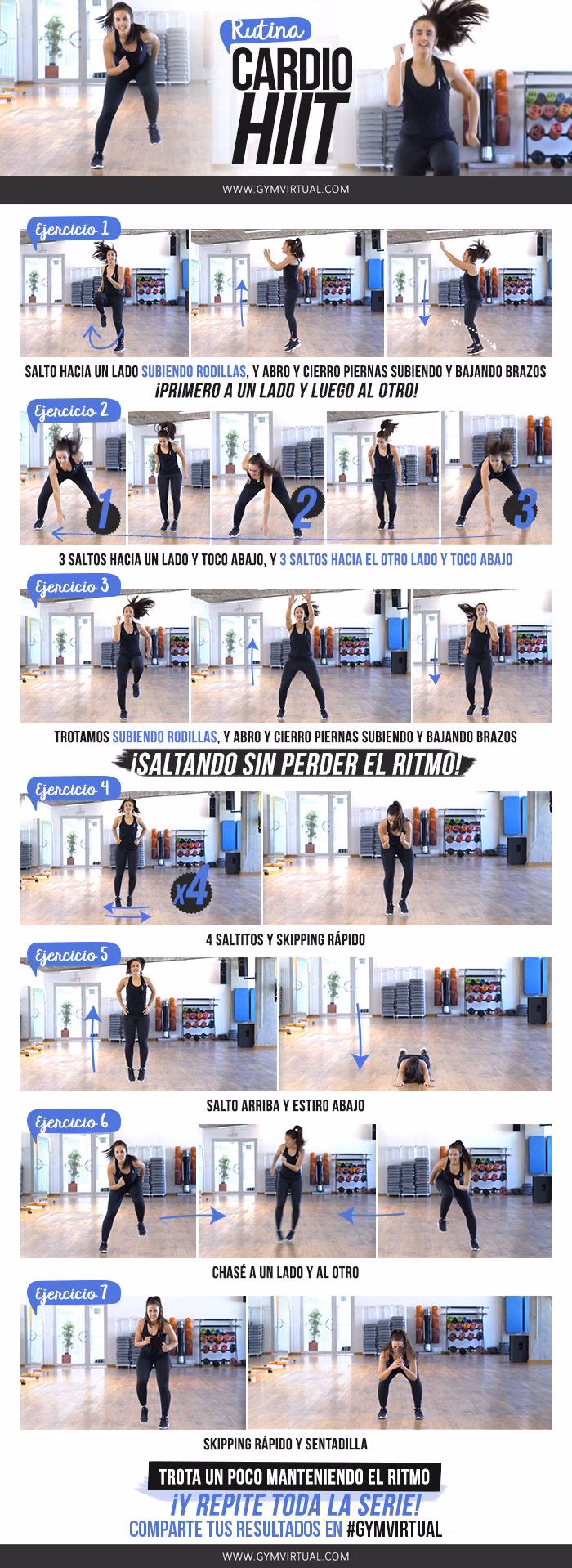 Rutina
CARDIO
HIIT

WWW.GYMVIRTUAL.COM

Ejercicio 1

SALTO HACIA UN LADO SUBIENDO RODILLAS, Y ABRO Y CIERRO PIERNAS SUBIENDO Y BAJANDO BRAZOS
¡PRIMERO A UN LADO Y LUEGO AL OTRO!

Ejercicio 2

1 2 3

3 SALTOS HACIA UN LADO Y TOCO ABAJO, Y 3 SALTOS HACIA EL OTRO LADO Y TOCO ABAJO

Ejercicio 3

TROTAMOS SUBIENDO RODILLAS, Y ABRO Y CIERRO PIERNAS SUBIENDO Y BAJANDO BRAZOS
¡SALTANDO SIN PERDER EL RITMO!

Ejercicio 4

x4

4 SALTITOS Y SKIPPING RÁPIDO

Ejercicio 5

SALTO ARRIBA Y ESTIRO ABAJO

Ejercicio 6

CHASÉ A UN LADO Y AL OTRO

Ejercicio 7

SKIPPING RÁPIDO Y SENTADILLA

TROTA UN POCO MANTENIENDO EL RITMO
¡Y REPITE TODA LA SERIE!
COMPARTE TUS RESULTADOS EN #GYMVIRTUAL

WWW.GYMVIRTUAL.COM