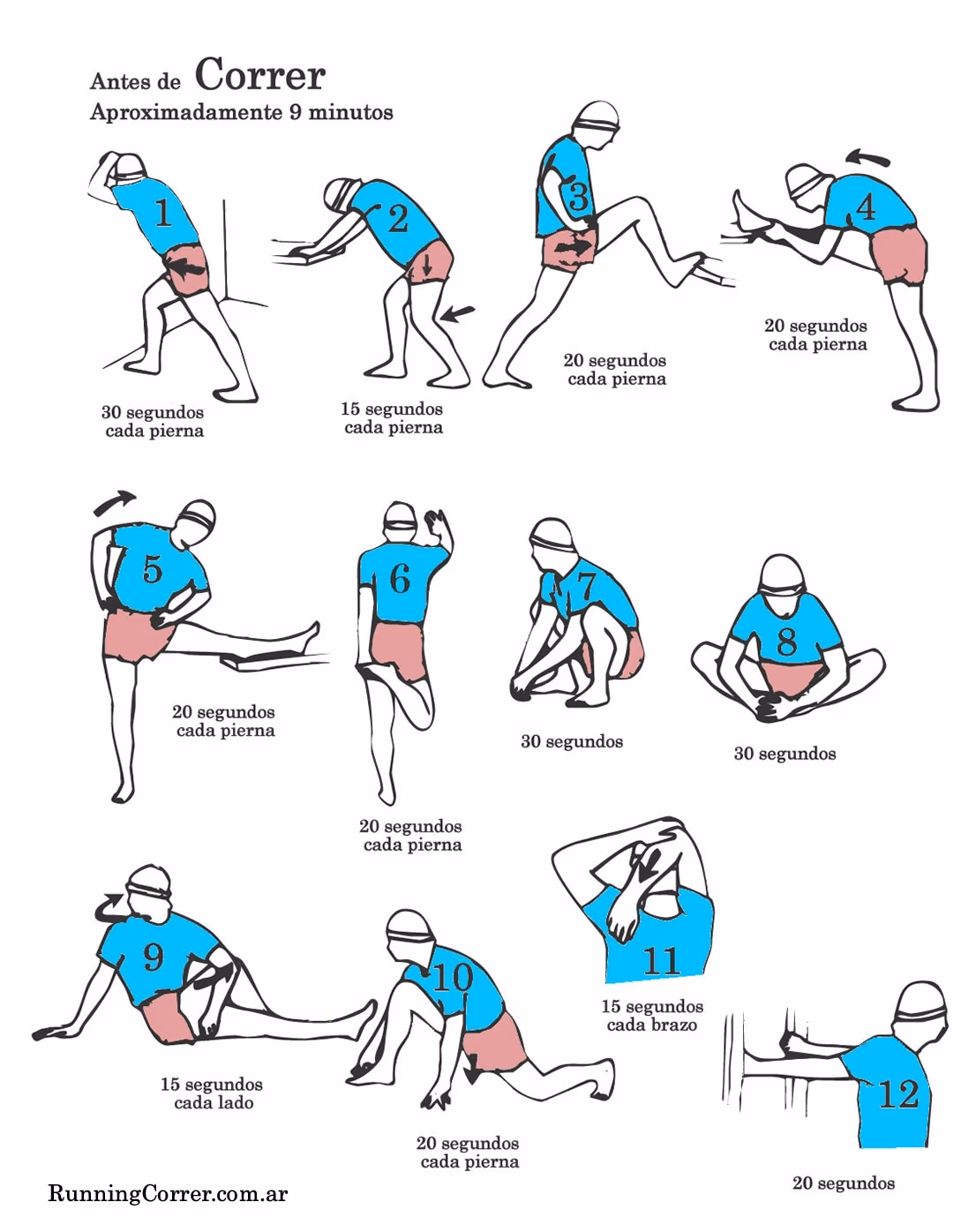 Antes de Correr
Aproximadamente 9 minutos

1
30 segundos cada pierna

2
15 segundos cada pierna

3
20 segundos cada pierna

4
20 segundos cada pierna

5
20 segundos cada pierna

6
20 segundos cada pierna

7
30 segundos

8
30 segundos

9
15 segundos cada lado

10
20 segundos cada pierna

11
15 segundos cada brazo

12
20 segundos

RunningCorrer.com.ar