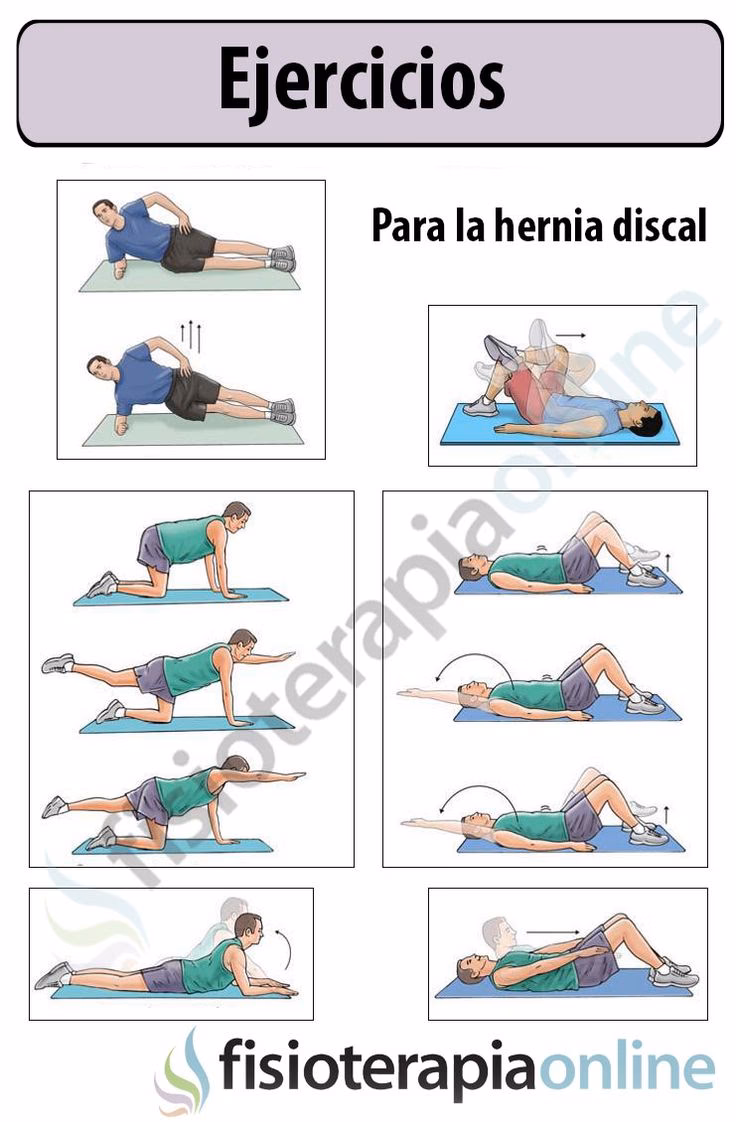 Ejercicios

Para la hernia discal

fisioterapiaonline

fisioterapiaonline