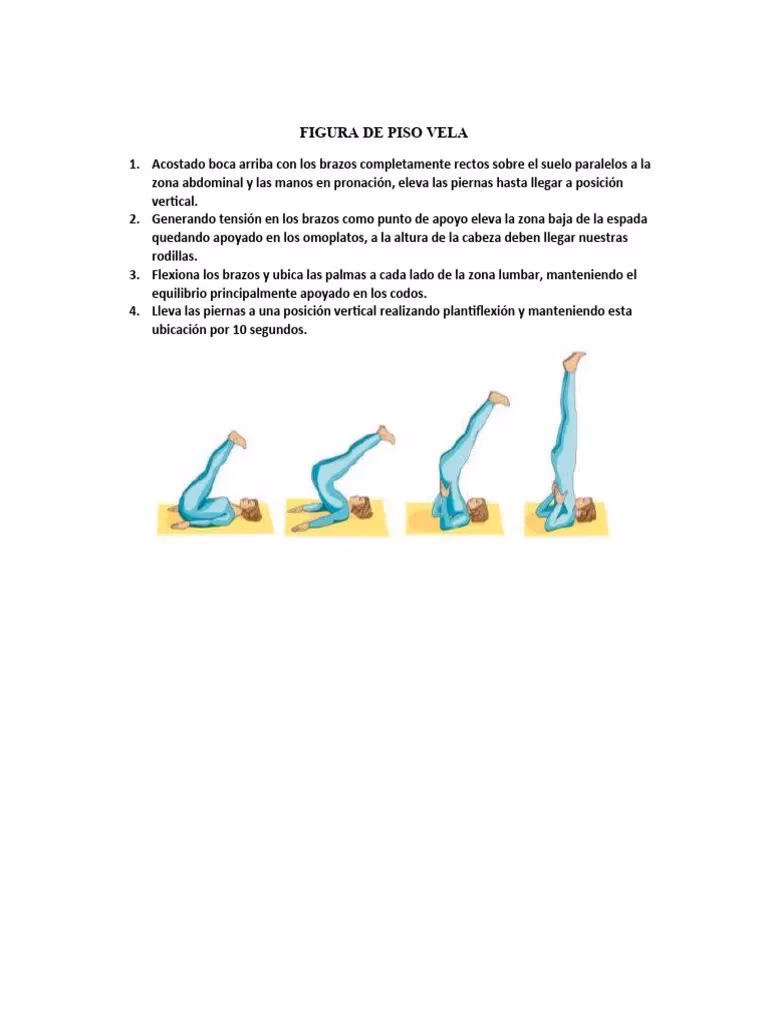 FIGURA DE PISO VELA

1. Acostado boca arriba con los brazos completamente rectos sobre el suelo paralelos a la zona abdominal y las manos en pronación, eleva las piernas hasta llegar a posición vertical.
2. Generando tensión en los brazos como punto de apoyo eleva la zona baja de la espada quedando apoyado en los omoplatos, a la altura de la cabeza deben llegar nuestras rodillas.
3. Flexiona los brazos y ubica las palmas a cada lado de la zona lumbar, manteniendo el equilibrio principalmente apoyado en los codos.
4. Lleva las piernas a una posición vertical realizando plantiflexión y manteniendo esta ubicación por 10 segundos.