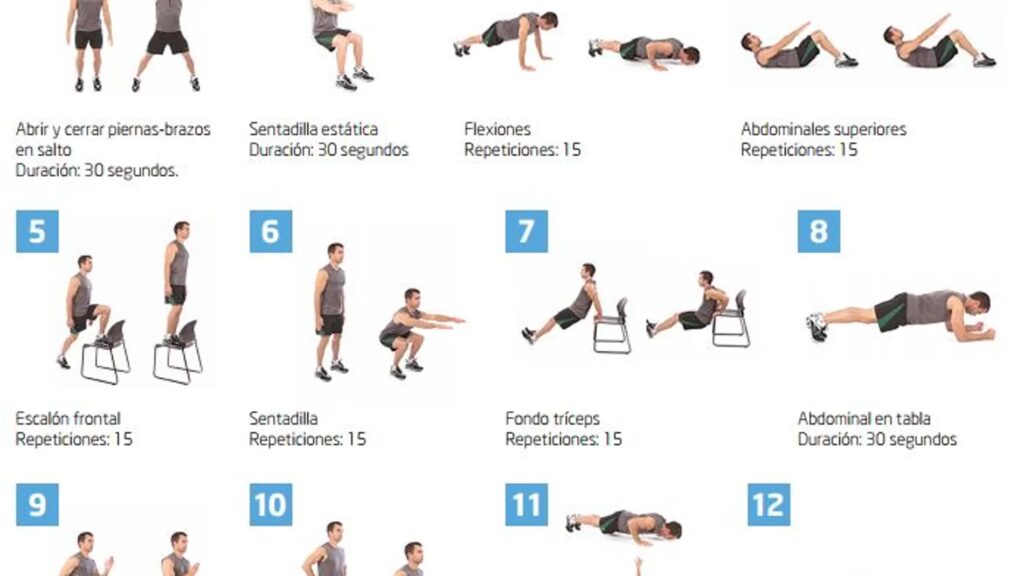 Abrir y cerrar piernas-brazos en salto
Duración: 30 segundos.

Sentadilla estática
Duración: 30 segundos

Flexiones
Repeticiones: 15

Abdominales superiores
Repeticiones: 15

5

Escalón frontal
Repeticiones: 15

6

Sentadilla
Repeticiones: 15

7

Fondo tríceps
Repeticiones: 15

8

Abdominal en tabla
Duración: 30 segundos

9

10

11

12