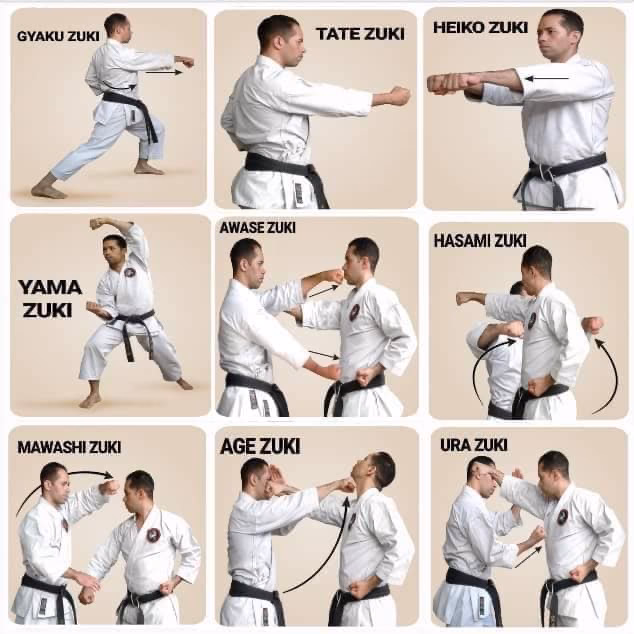 GYAKU ZUKI

TATE ZUKI

HEIKO ZUKI

YAMA ZUKI

AWASE ZUKI

HASAMI ZUKI

MAWASHI ZUKI

AGE ZUKI

URA ZUKI