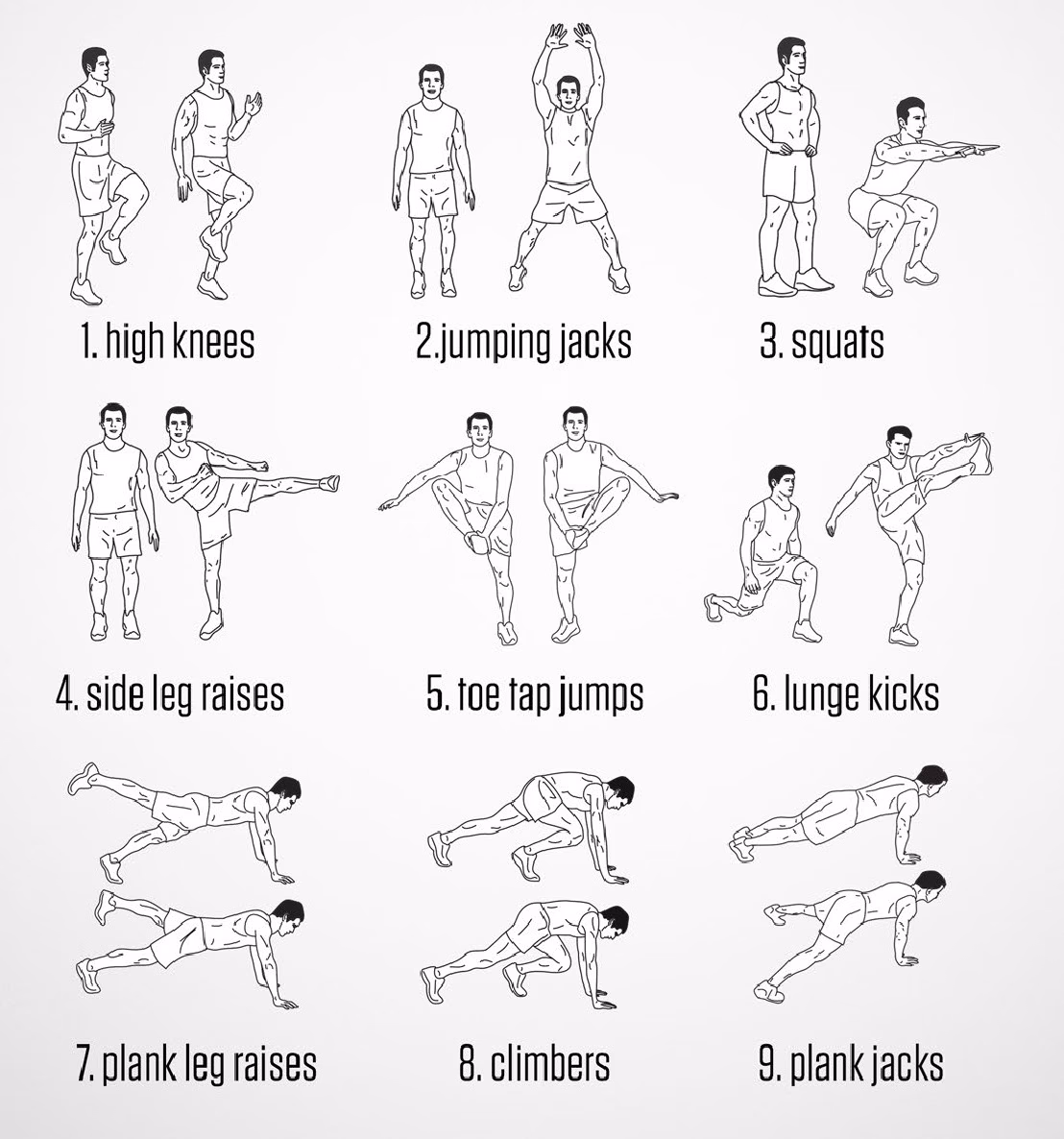 1. high knees

2.jumping jacks

3. squats

4. side leg raises

5. toe tap jumps

6. lunge kicks

7. plank leg raises

8. climbers

9. plank jacks