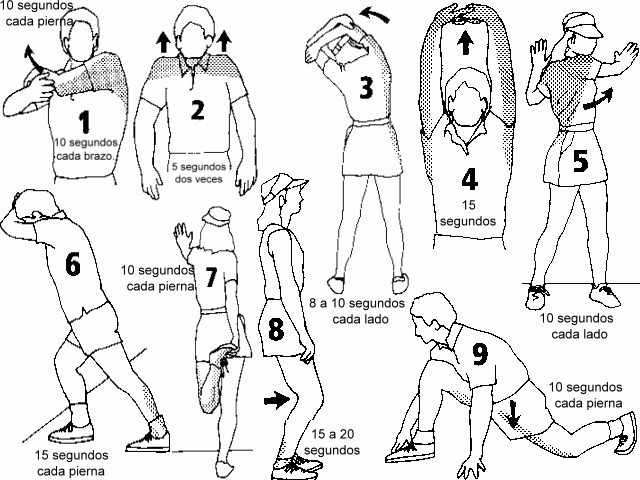 10 segundos cada pierna

1

10 segundos cada brazo.

2

5 segundos dos veces

3

8 a 10 segundos cada lado

4

15 segundos

5

10 segundos cada lado

6

15 segundos cada pierna

10 segundos cada pierna

7

8

15 a 20 segundos

9

10 segundos cada pierna