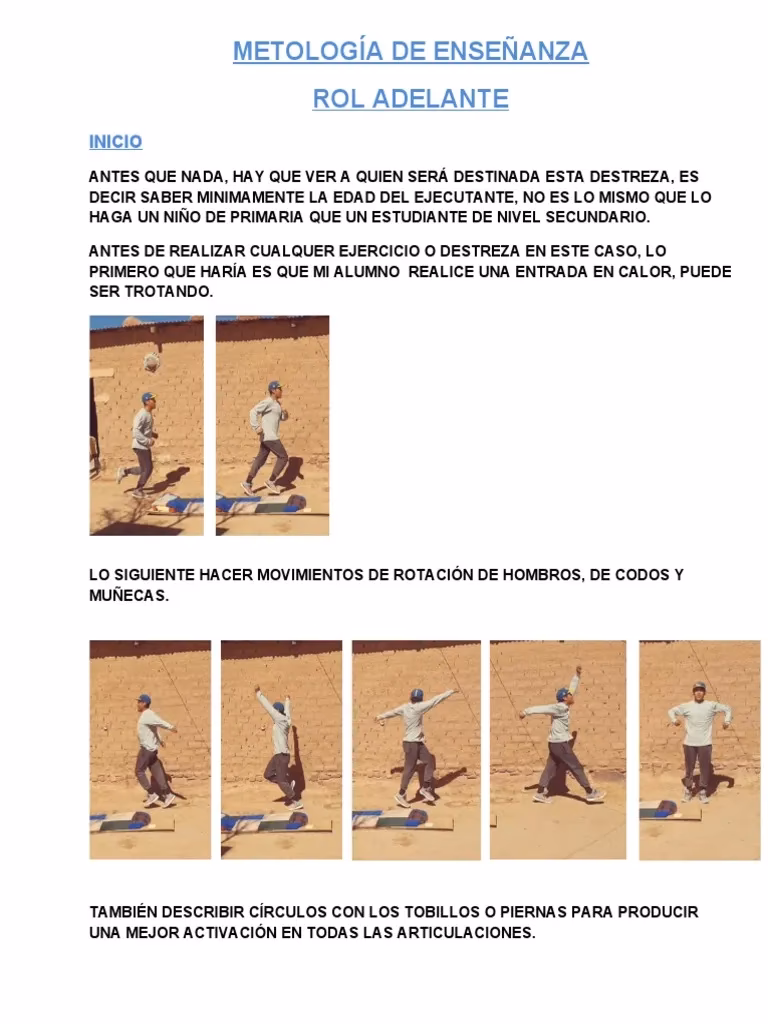 METOLOGÍA DE ENSEÑANZA

ROL ADELANTE

INICIO

ANTES QUE NADA, HAY QUE VER A QUIEN SERÁ DESTINADA ESTA DESTREZA, ES DECIR SABER MINIMAMENTE LA EDAD DEL EJECUTANTE, NO ES LO MISMO QUE LO HAGA UN NIÑO DE PRIMARIA QUE UN ESTUDIANTE DE NIVEL SECUNDARIO.

ANTES DE REALIZAR CUALQUER EJERCICIO O DESTREZA EN ESTE CASO, LO PRIMERO QUE HARÍA ES QUE MI ALUMNO REALICE UNA ENTRADA EN CALOR, PUEDE SER TROTANDO.

LO SIGUIENTE HACER MOVIMIENTOS DE ROTACIÓN DE HOMBROS, DE CODOS Y MUÑECAS.

TAMBIÉN DESCRIBIR CÍRCULOS CON LOS TOBILLOS O PIERNAS PARA PRODUCIR UNA MEJOR ACTIVACIÓN EN TODAS LAS ARTICULACIONES.